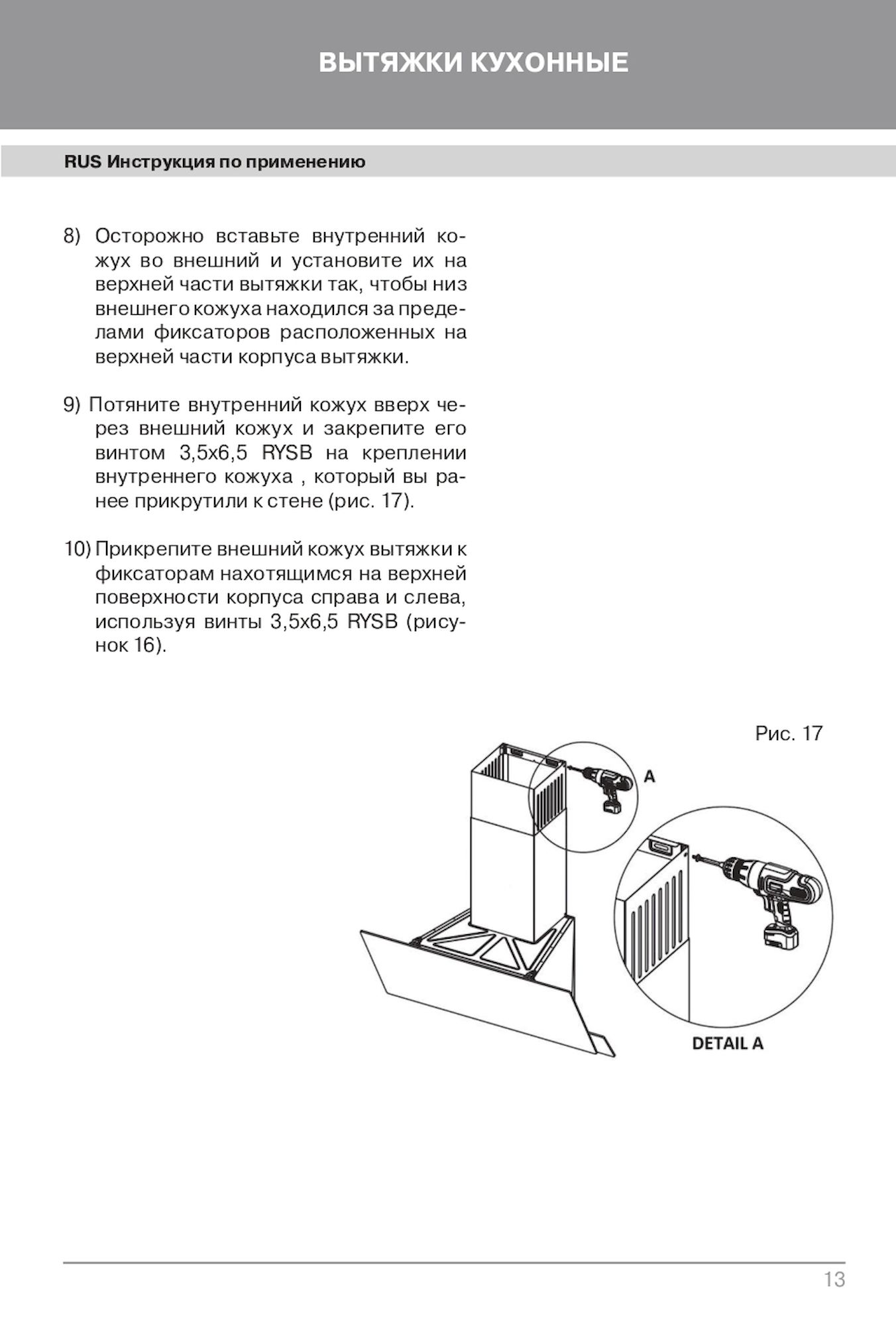 ВЫТЯЖКИ КУХОННЫЕ

RUS Инструкция по применению

8) Осторожно вставьте внутренний кожух во внешний и установите их на верхней части вытяжки так, чтобы низ внешнего кожуха находился за пределами фиксаторов расположенных на верхней части корпуса вытяжки.

9) Потяните внутренний кожух вверх через внешний кожух и закрепите его винтом 3,5x6,5 RYSB на креплении внутреннего кожуха , который вы ранее прикрутили к стене (рис. 17).

10) Прикрепите внешний кожух вытяжки к фиксаторам нахотящимся на верхней поверхности корпуса справа и слева, используя винты 3,5x6,5 RYSB (рисунок 16).

Рис. 17

A

DETAIL A

13