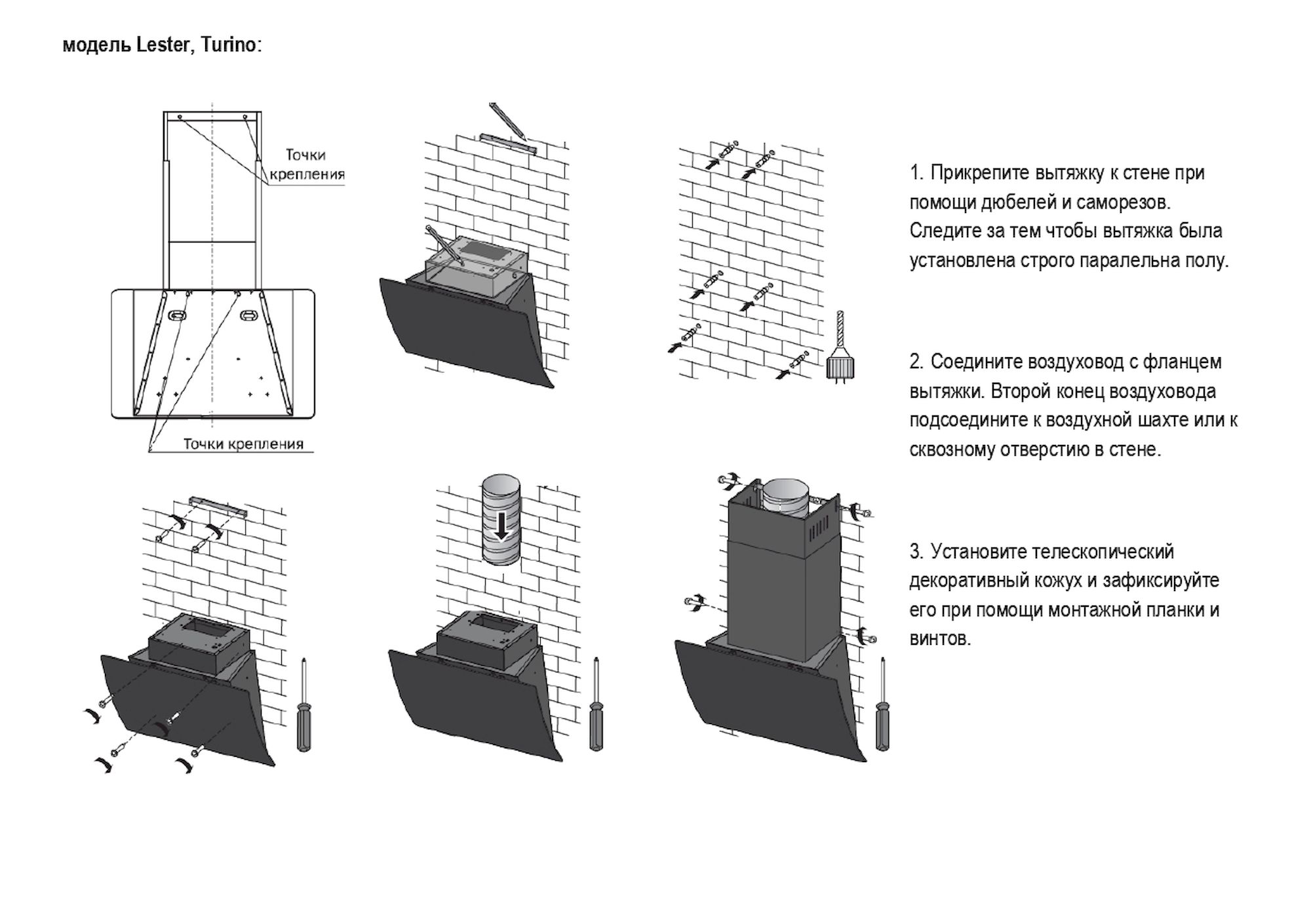 модель Lester, Turino:

Точки крепления

Точки крепления

1. Прикрепите вытяжку к стене при помощи дюбелей и саморезов. Следите за тем чтобы вытяжка была установлена строго паралельна полу.

2. Соедините воздуховод с фланцем вытяжки. Второй конец воздуховода подсоедините к воздухной шахте или к сквозному отверстию в стене.

3. Установите телескопический декоративный кожух и зафиксируйте его при помощи монтажной планки и винтов.