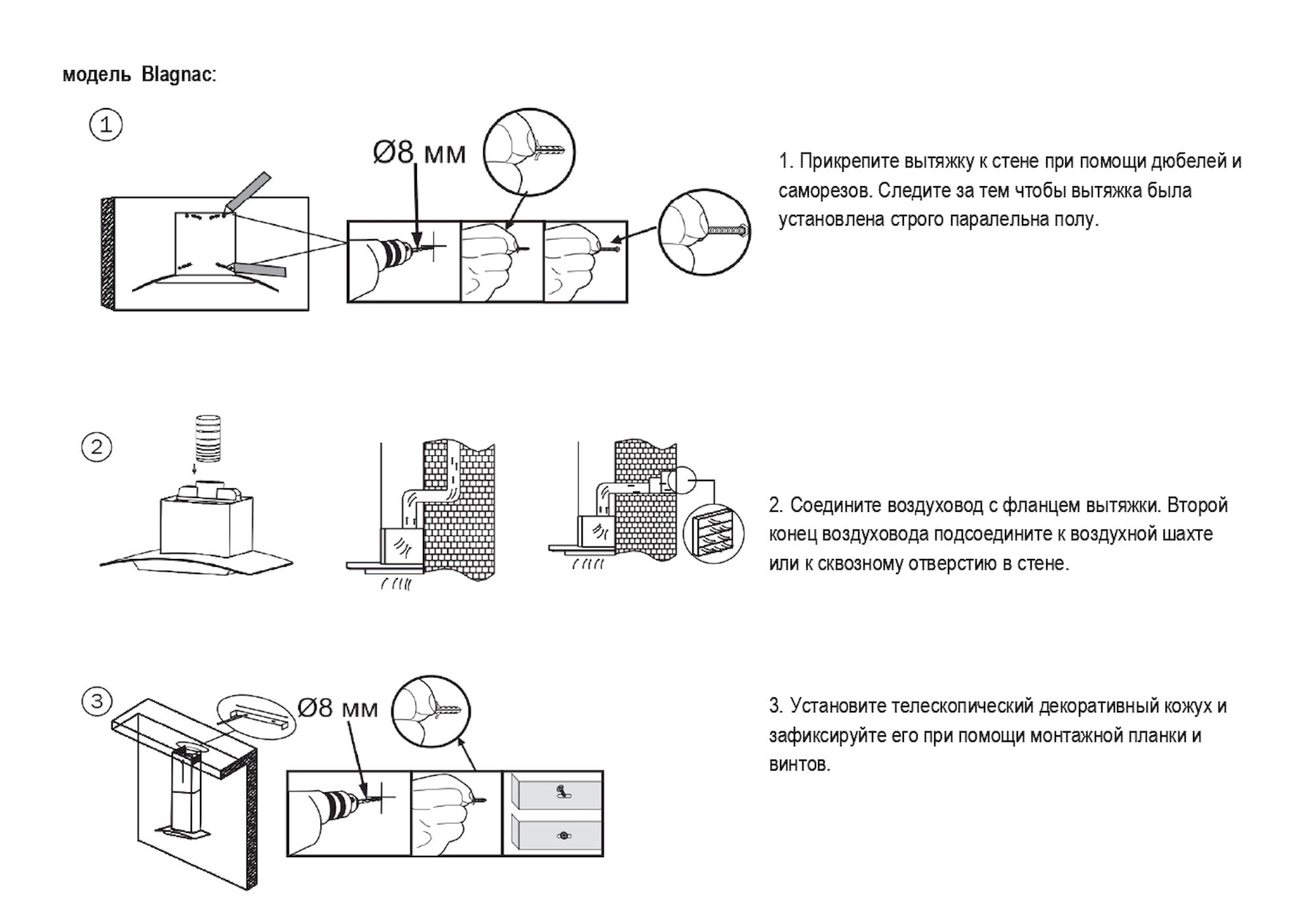 модель Blagnac:

1

Ø8 мм

1. Прикрепите вытяжку к стене при помощи дюбелей и саморезов. Следите за тем чтобы вытяжка была установлена строго паралельна полу.

2

2. Соедините воздуховод с фланцем вытяжки. Второй конец воздуховода подсоедините к воздухной шахте или к сквозному отверстию в стене.

3

Ø8 мм

3. Установите телескопический декоративный кожух и зафиксируйте его при помощи монтажной планки и винтов.