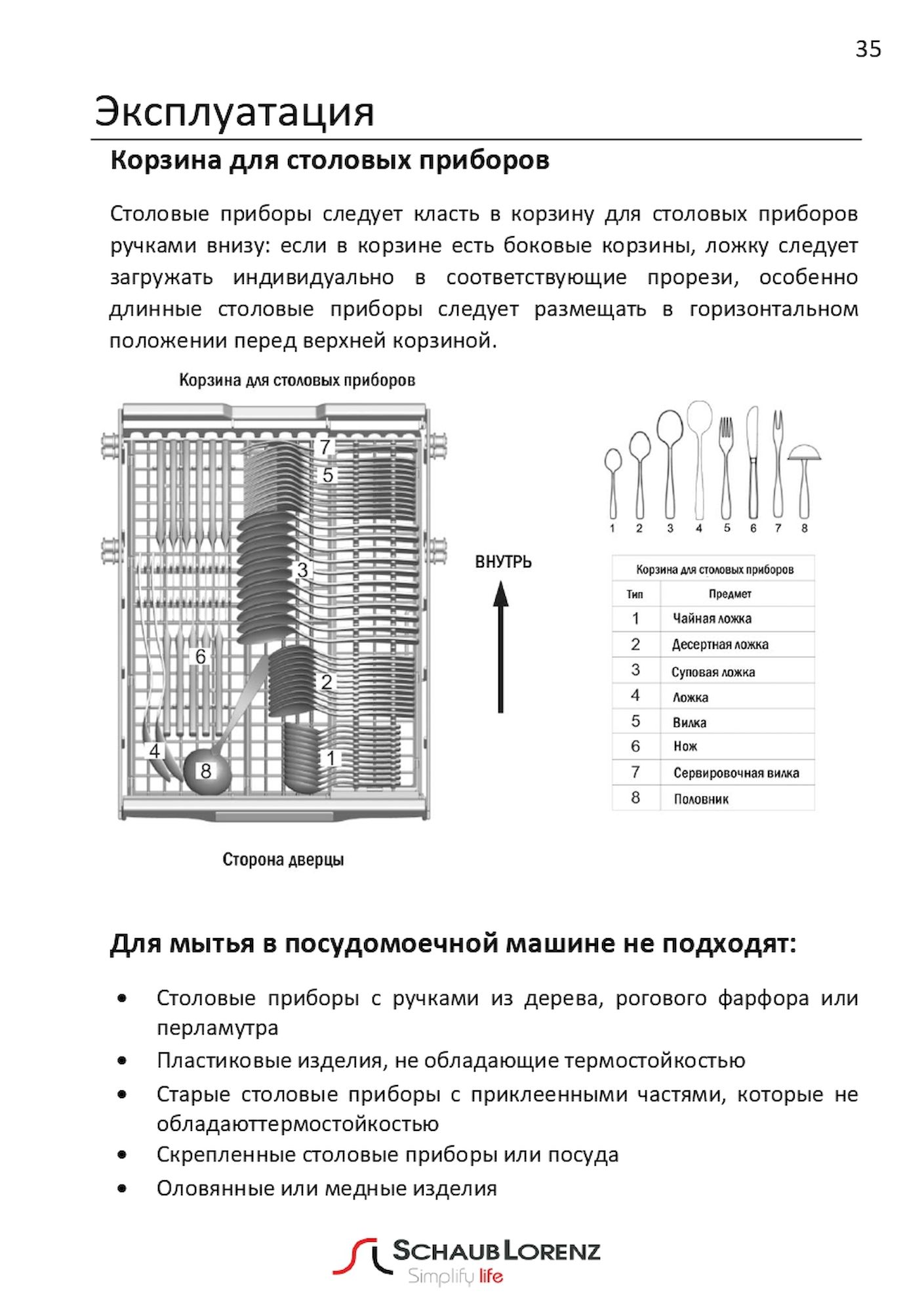 35

Эксплуатация

Корзина для столовых приборов

Столовые приборы следует класть в корзину для столовых приборов ручками внизу: если в корзине есть боковые корзины, ложку следует загружать индивидуально в соответствующие прорези, особенно длинные столовые приборы следует размещать в горизонтальном положении перед верхней корзиной.

Корзина для столовых приборов

7
5
3
6
2
4
8
1

ВНУТРЬ

Сторона дверцы

1 2 3 4 5 6 7 8

Корзина для столовых приборов

| Тип | Предмет |
|---|---|
| 1 | Чайная ложка |
| 2 | Десертная ложка |
| 3 | Суповая ложка |
| 4 | Ложка |
| 5 | Вилка |
| 6 | Нож |
| 7 | Сервировочная вилка |
| 8 | Половник |

Для мытья в посудомоечной машине не подходят:

• Столовые приборы с ручками из дерева, рогового фарфора или перламутра
• Пластиковые изделия, не обладающие термостойкостью
• Старые столовые приборы с приклеенными частями, которые не обладаюттермостойкостью
• Скрепленные столовые приборы или посуда
• Оловянные или медные изделия

SCHAUB LORENZ
Simplify life