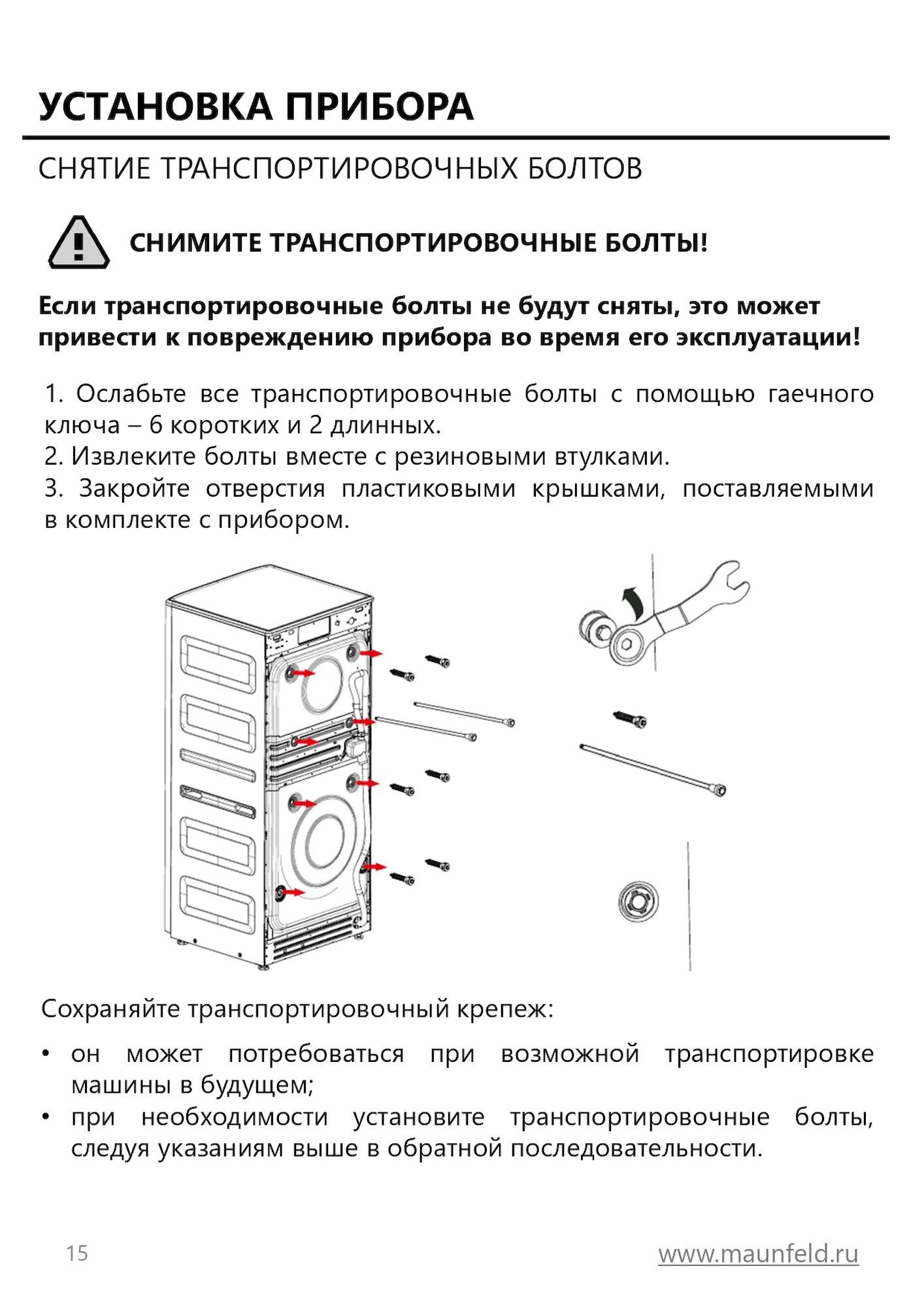 УСТАНОВКА ПРИБОРА

СНЯТИЕ ТРАНСПОРТИРОВОЧНЫХ БОЛТОВ

СНИМИТЕ ТРАНСПОРТИРОВОЧНЫЕ БОЛТЫ!

Если транспортировочные болты не будут сняты, это может привести к повреждению прибора во время его эксплуатации!

1. Ослабьте все транспортировочные болты с помощью гаечного ключа – 6 коротких и 2 длинных.
2. Извлеките болты вместе с резиновыми втулками.
3. Закройте отверстия пластиковыми крышками, поставляемыми в комплекте с прибором.

Сохраняйте транспортировочный крепеж:

• он может потребоваться при возможной транспортировке машины в будущем;
• при необходимости установите транспортировочные болты, следуя указаниям выше в обратной последовательности.

15

www.maunfeld.ru