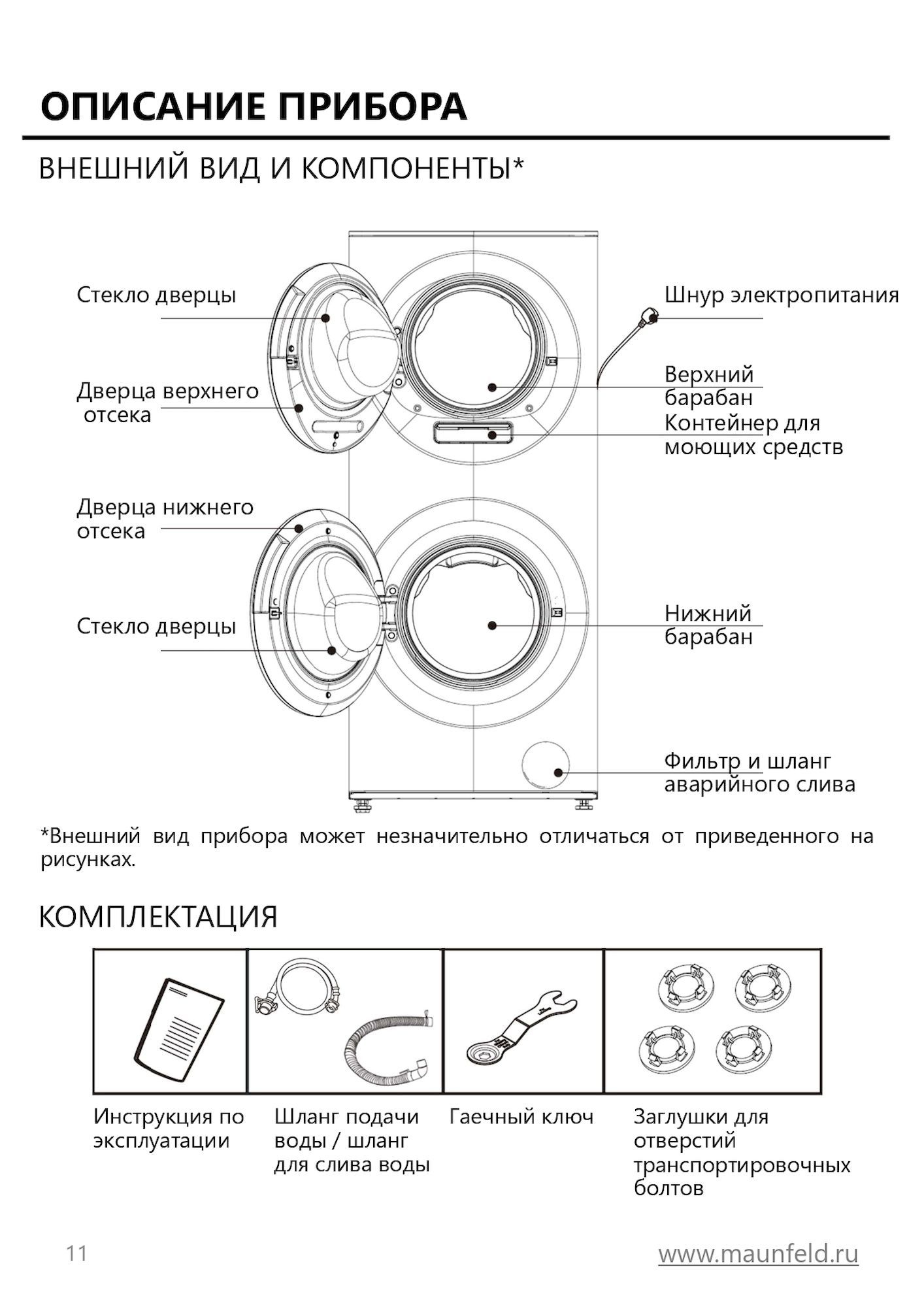 ОПИСАНИЕ ПРИБОРА

ВНЕШНИЙ ВИД И КОМПОНЕНТЫ*

Стекло дверцы

Дверца верхнего отсека

Дверца нижнего отсека

Стекло дверцы

Шнур электропитания

Верхний барабан

Контейнер для моющих средств

Нижний барабан

Фильтр и шланг аварийного слива

*Внешний вид прибора может незначительно отличаться от приведенного на рисунках.

КОМПЛЕКТАЦИЯ

Инструкция по эксплуатации

Шланг подачи воды / шланг для слива воды

Гаечный ключ

Заглушки для отверстий транспортировочных болтов

11

www.maunfeld.ru