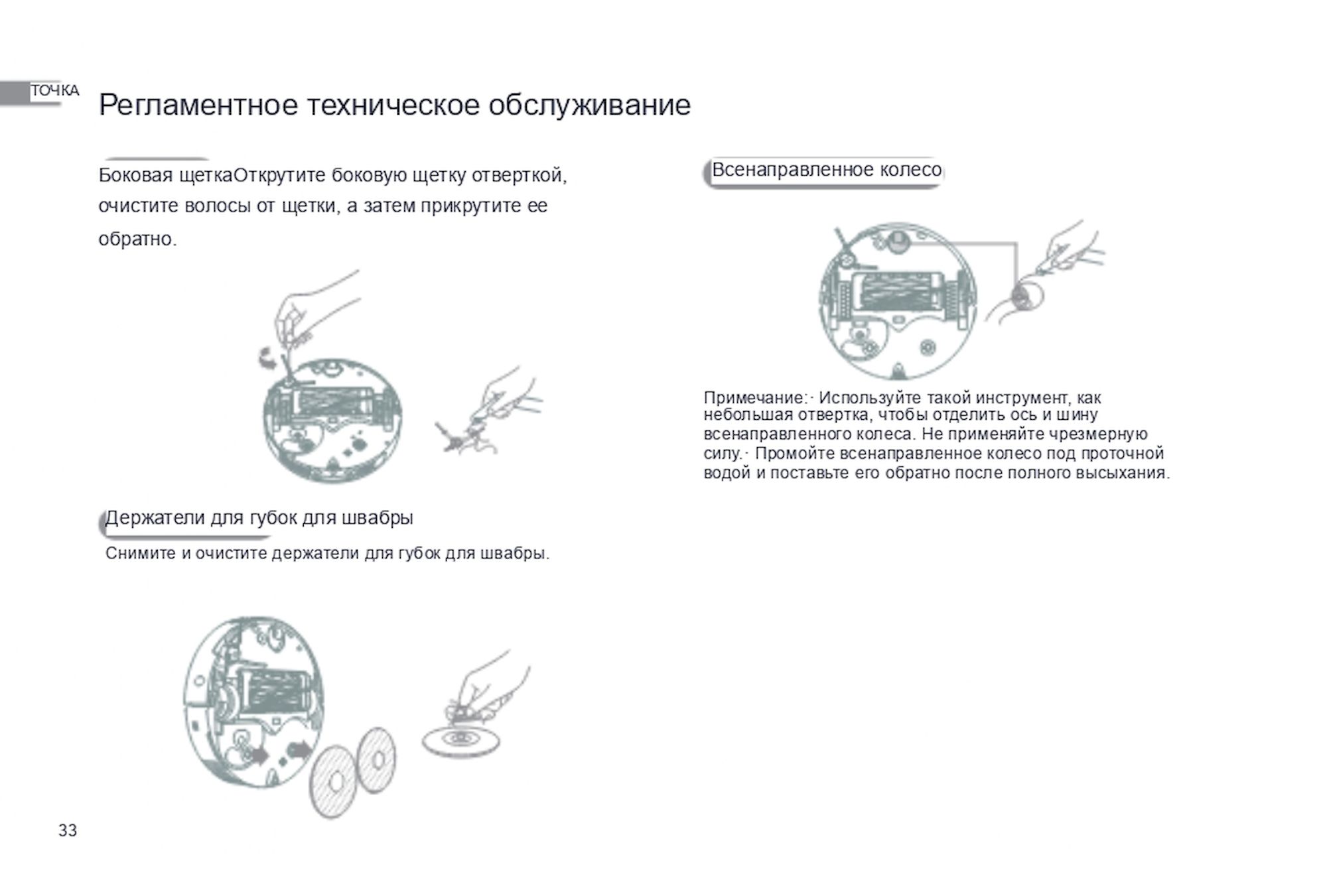 ТОЧКА

Регламентное техническое обслуживание

Боковая щеткаОткрутите боковую щетку отверткой, очистите волосы от щетки, а затем прикрутите ее обратно.

Держатели для губок для швабры

Снимите и очистите держатели для губок для швабры.

Всенаправленное колесо

Примечание:· Используйте такой инструмент, как небольшая отвертка, чтобы отделить ось и шину всенаправленного колеса. Не применяйте чрезмерную силу.· Промойте всенаправленное колесо под проточной водой и поставьте его обратно после полного высыхания.

33