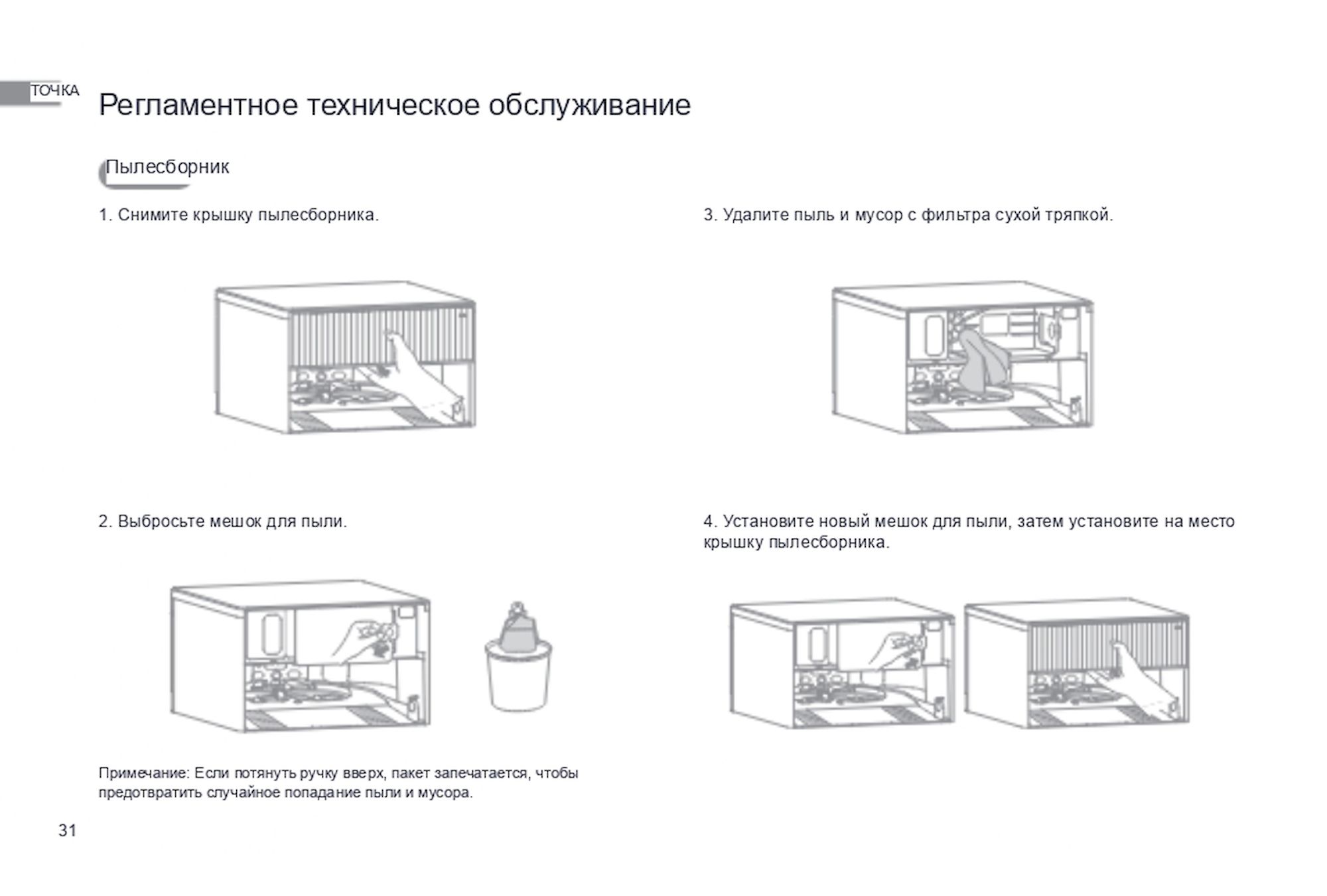 ТОЧКА

Регламентное техническое обслуживание

Пылесборник

1. Снимите крышку пылесборника.

2. Выбросьте мешок для пыли.

Примечание: Если потянуть ручку вверх, пакет запечатается, чтобы предотвратить случайное попадание пыли и мусора.

3. Удалите пыль и мусор с фильтра сухой тряпкой.

4. Установите новый мешок для пыли, затем установите на место крышку пылесборника.

31