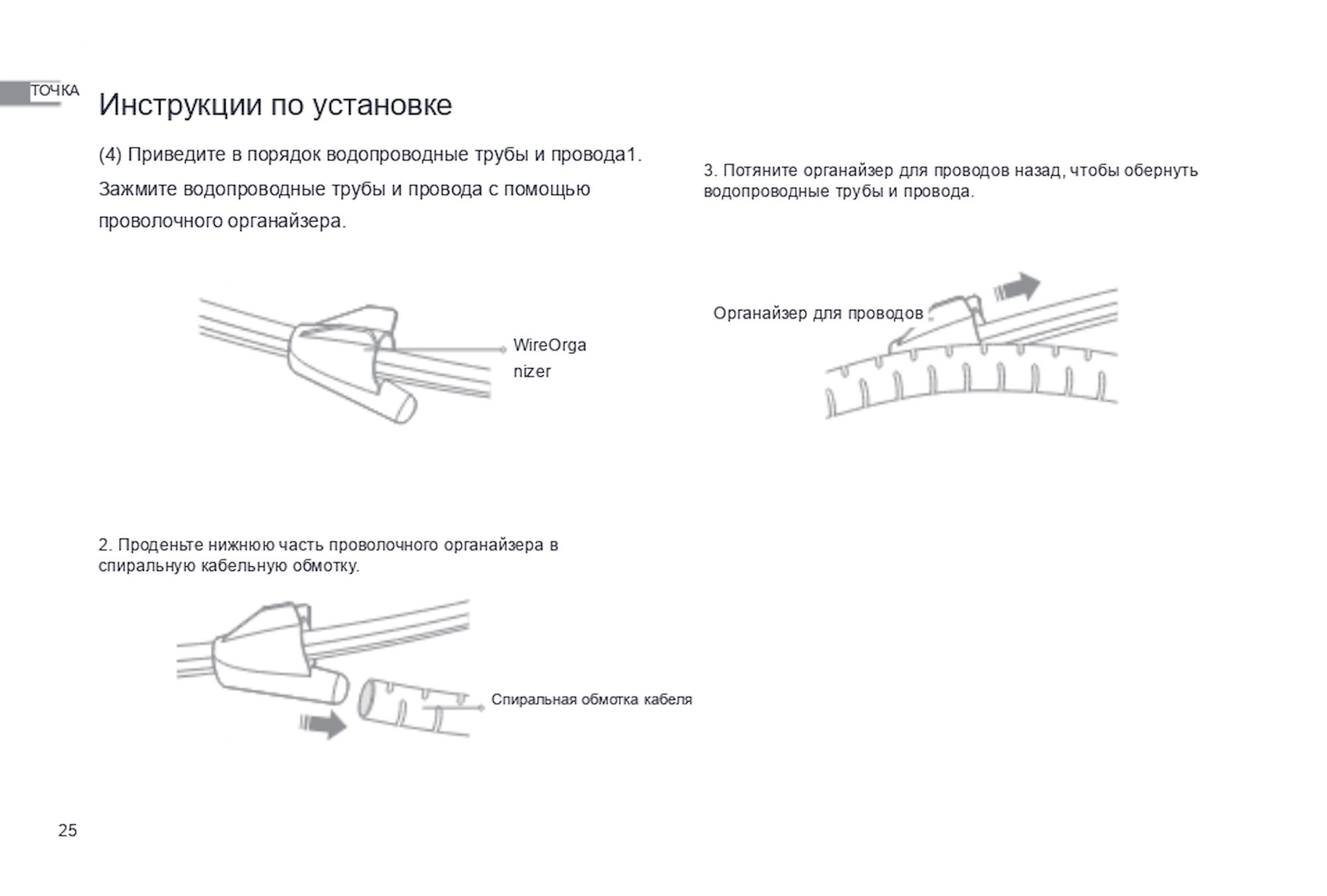 ТОЧКА

Инструкции по установке

(4) Приведите в порядок водопроводные трубы и провода1. Зажмите водопроводные трубы и провода с помощью проволочного органайзера.

WireOrga nizer

2. Проденьте нижнюю часть проволочного органайзера в спиральную кабельную обмотку.

Спиральная обмотка кабеля

3. Потяните органайзер для проводов назад, чтобы обернуть водопроводные трубы и провода.

Органайзер для проводов

25