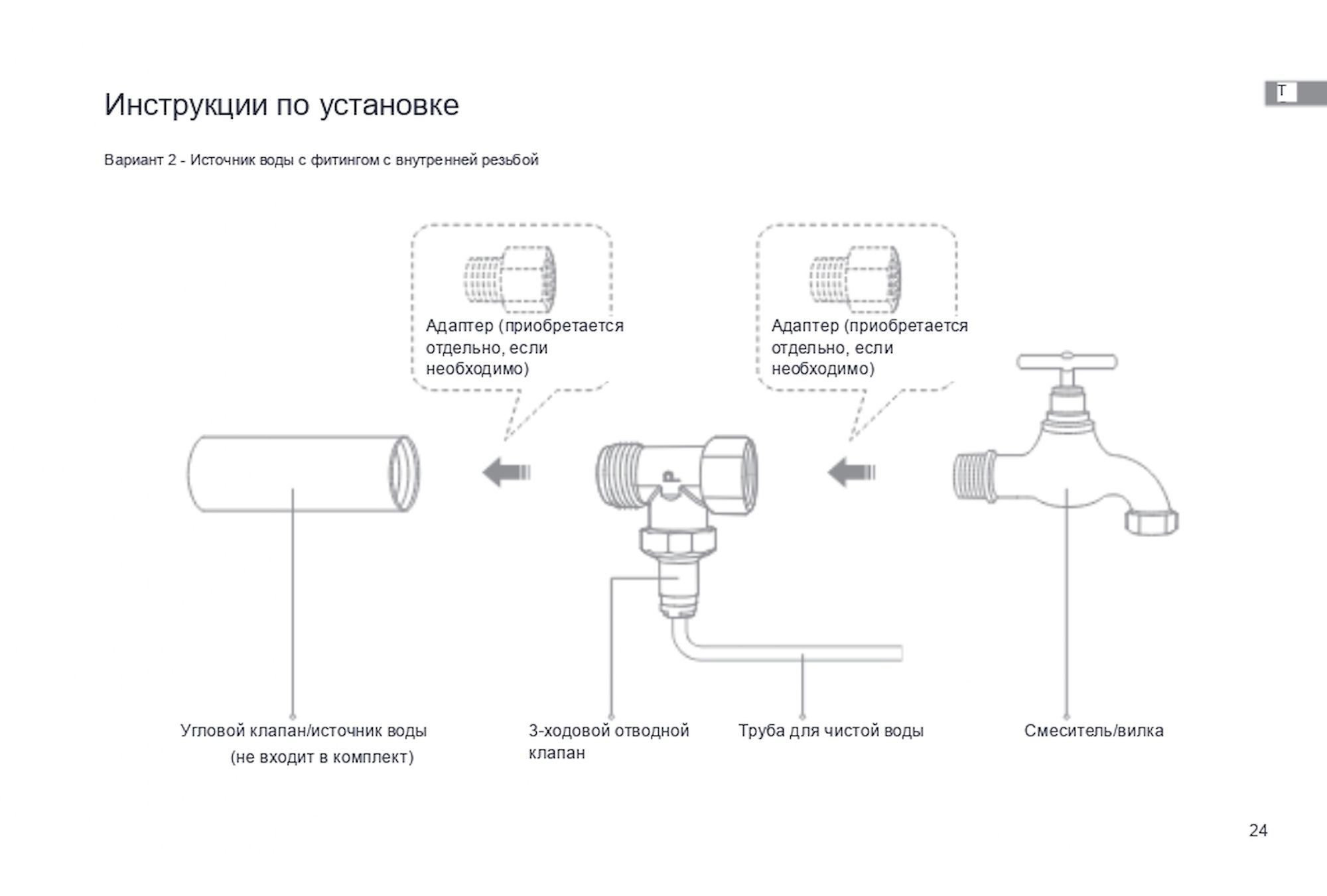 Инструкции по установке

T

Вариант 2 - Источник воды с фитингом с внутренней резьбой

Адаптер (приобретается отдельно, если необходимо)

Адаптер (приобретается отдельно, если необходимо)

Угловой клапан/источник воды (не входит в комплект)

3-ходовой отводной клапан

Труба для чистой воды

Смеситель/вилка

24