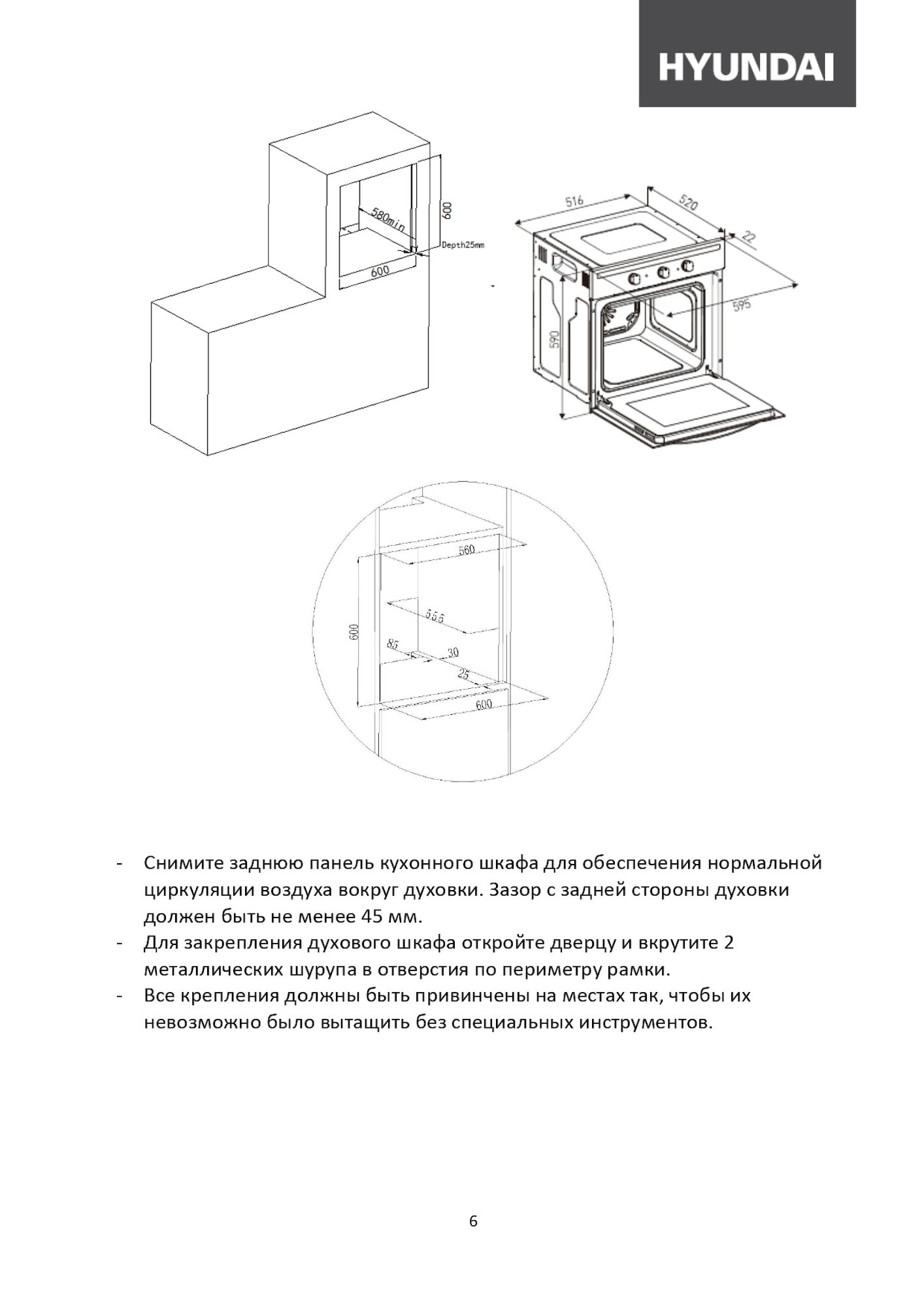 HYUNDAI

580min
600
Depth25mm
600

516
520
22
595
590

560
555
600
85
30
25
600

- Снимите заднюю панель кухонного шкафа для обеспечения нормальной циркуляции воздуха вокруг духовки. Зазор с задней стороны духовки должен быть не менее 45 мм.
- Для закрепления духового шкафа откройте дверцу и вкрутите 2 металлических шурупа в отверстия по периметру рамки.
- Все крепления должны быть привинчены на местах так, чтобы их невозможно было вытащить без специальных инструментов.

6