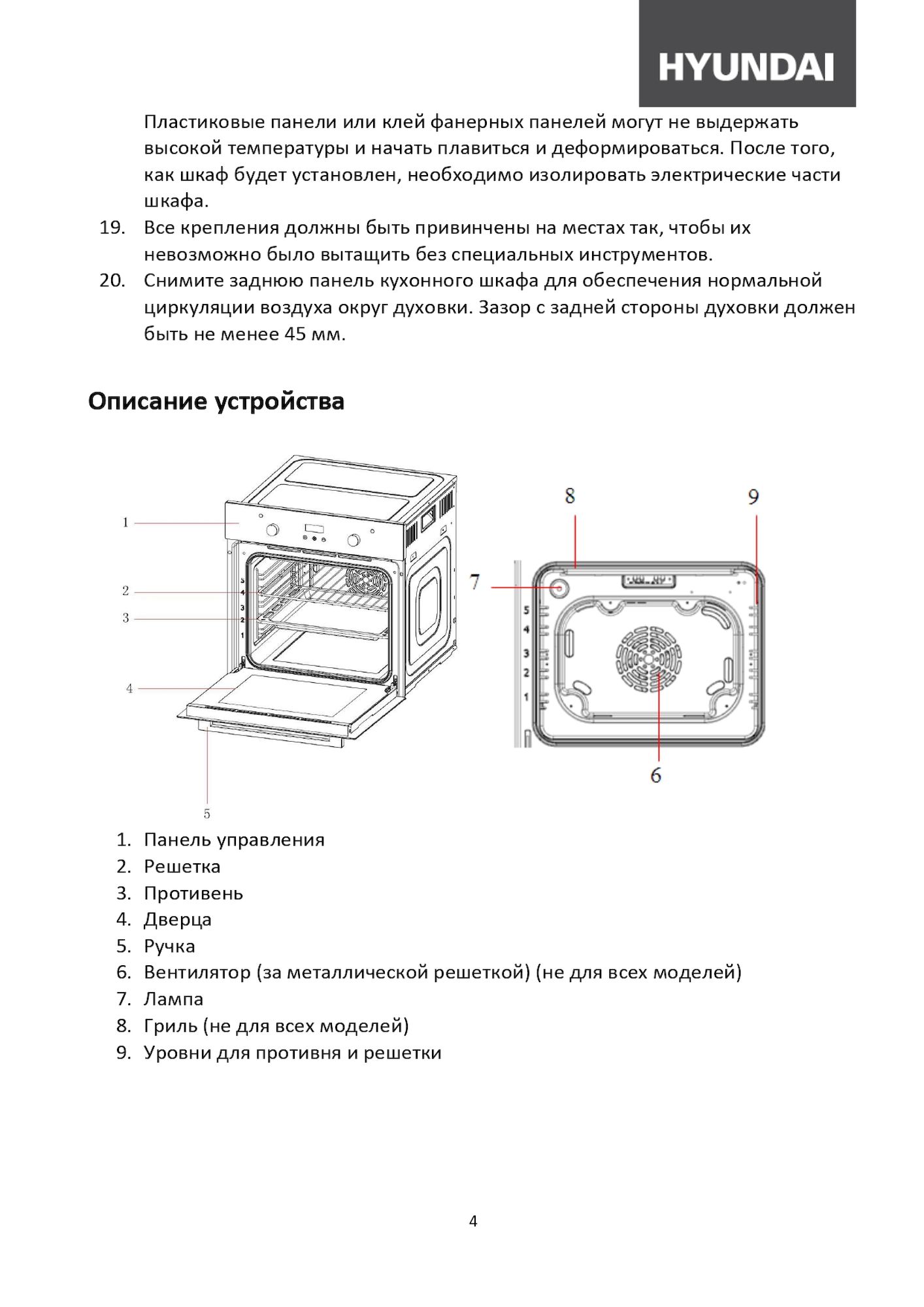 HYUNDAI

Пластиковые панели или клей фанерных панелей могут не выдержать высокой температуры и начать плавиться и деформироваться. После того, как шкаф будет установлен, необходимо изолировать электрические части шкафа.

19. Все крепления должны быть привинчены на местах так, чтобы их невозможно было вытащить без специальных инструментов.

20. Снимите заднюю панель кухонного шкафа для обеспечения нормальной циркуляции воздуха округ духовки. Зазор с задней стороны духовки должен быть не менее 45 мм.

Описание устройства

1
2
3
4
5
5
4
3
2
1
8
9
7
5
4
3
2
1
6

1. Панель управления
2. Решетка
3. Противень
4. Дверца
5. Ручка
6. Вентилятор (за металлической решеткой) (не для всех моделей)
7. Лампа
8. Гриль (не для всех моделей)
9. Уровни для противня и решетки

4